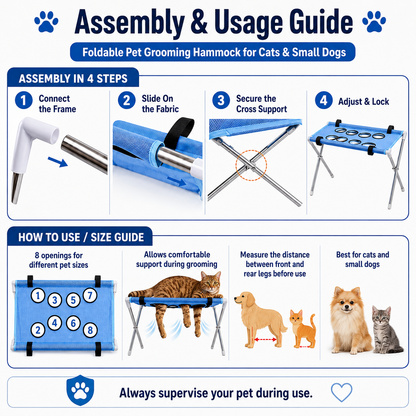 Assembly & Usage Guide

Foldable Pet Grooming Hammock for Cats & Small Dogs

ASSEMBLY IN 4 STEPS

1 Connect the Frame

2 Slide On the Fabric

3 Secure the Cross Support

4 Adjust & Lock

HOW TO USE / SIZE GUIDE

8 openings for different pet sizes

1 3 5 7
2 4 6 8

Allows comfortable support during grooming

Measure the distance between front and rear legs before use

Best for cats and small dogs

Always supervise your pet during use.