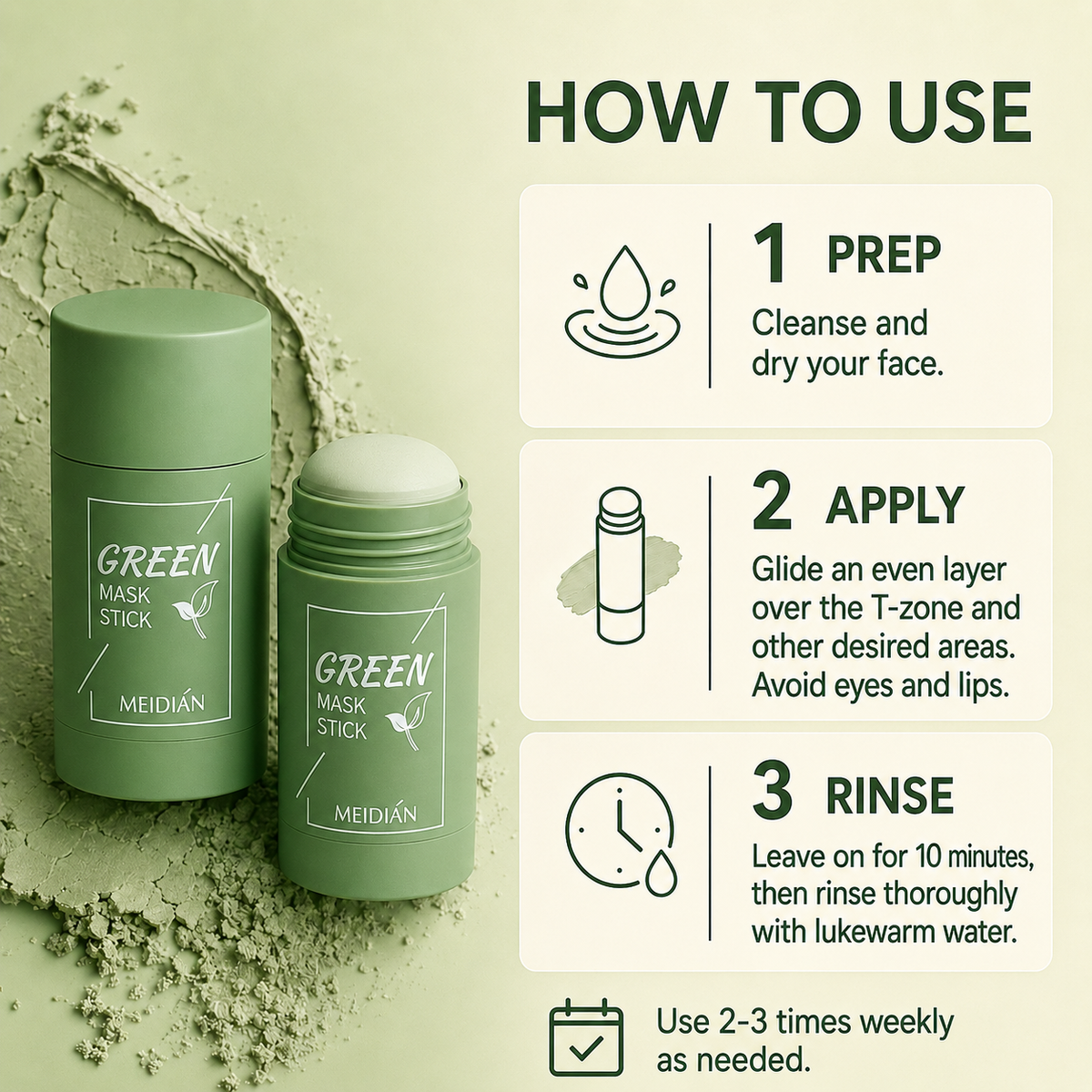 GREEN
MASK
STICK
MEIDIÁN

GREEN
MASK
STICK
MEIDIÁN

HOW TO USE

1 PREP
Cleanse and dry your face.

2 APPLY
Glide an even layer over the T-zone and other desired areas. Avoid eyes and lips.

3 RINSE
Leave on for 10 minutes, then rinse thoroughly with lukewarm water.

Use 2-3 times weekly as needed.