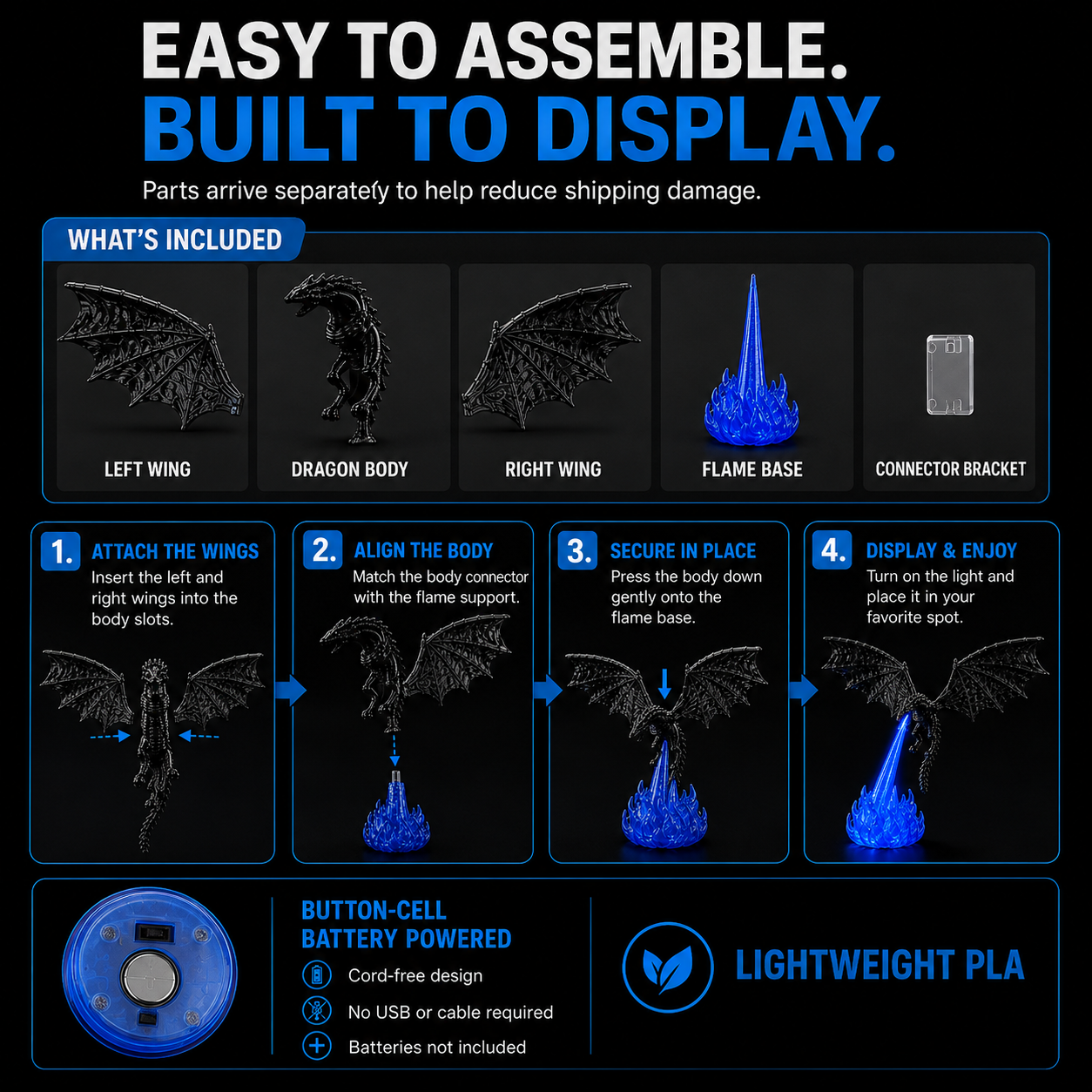 EASY TO ASSEMBLE.
BUILT TO DISPLAY.

Parts arrive separately to help reduce shipping damage.

WHAT'S INCLUDED

LEFT WING

DRAGON BODY

RIGHT WING

FLAME BASE

CONNECTOR BRACKET

1. ATTACH THE WINGS
Insert the left and right wings into the body slots.

2. ALIGN THE BODY
Match the body connector with the flame support.

3. SECURE IN PLACE
Press the body down gently onto the flame base.

4. DISPLAY & ENJOY
Turn on the light and place it in your favorite spot.

BUTTON-CELL BATTERY POWERED
Cord-free design
No USB or cable required
Batteries not included

LIGHTWEIGHT PLA