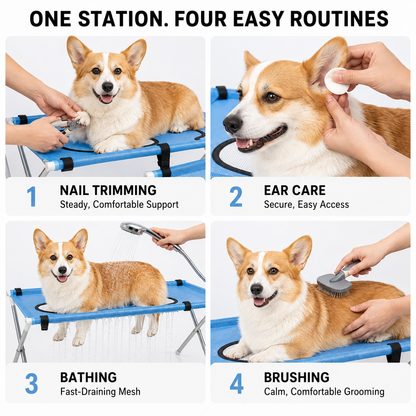 ONE STATION. FOUR EASY ROUTINES

1 NAIL TRIMMING
Steady, Comfortable Support

2 EAR CARE
Secure, Easy Access

3 BATHING
Fast-Draining Mesh

4 BRUSHING
Calm, Comfortable Grooming